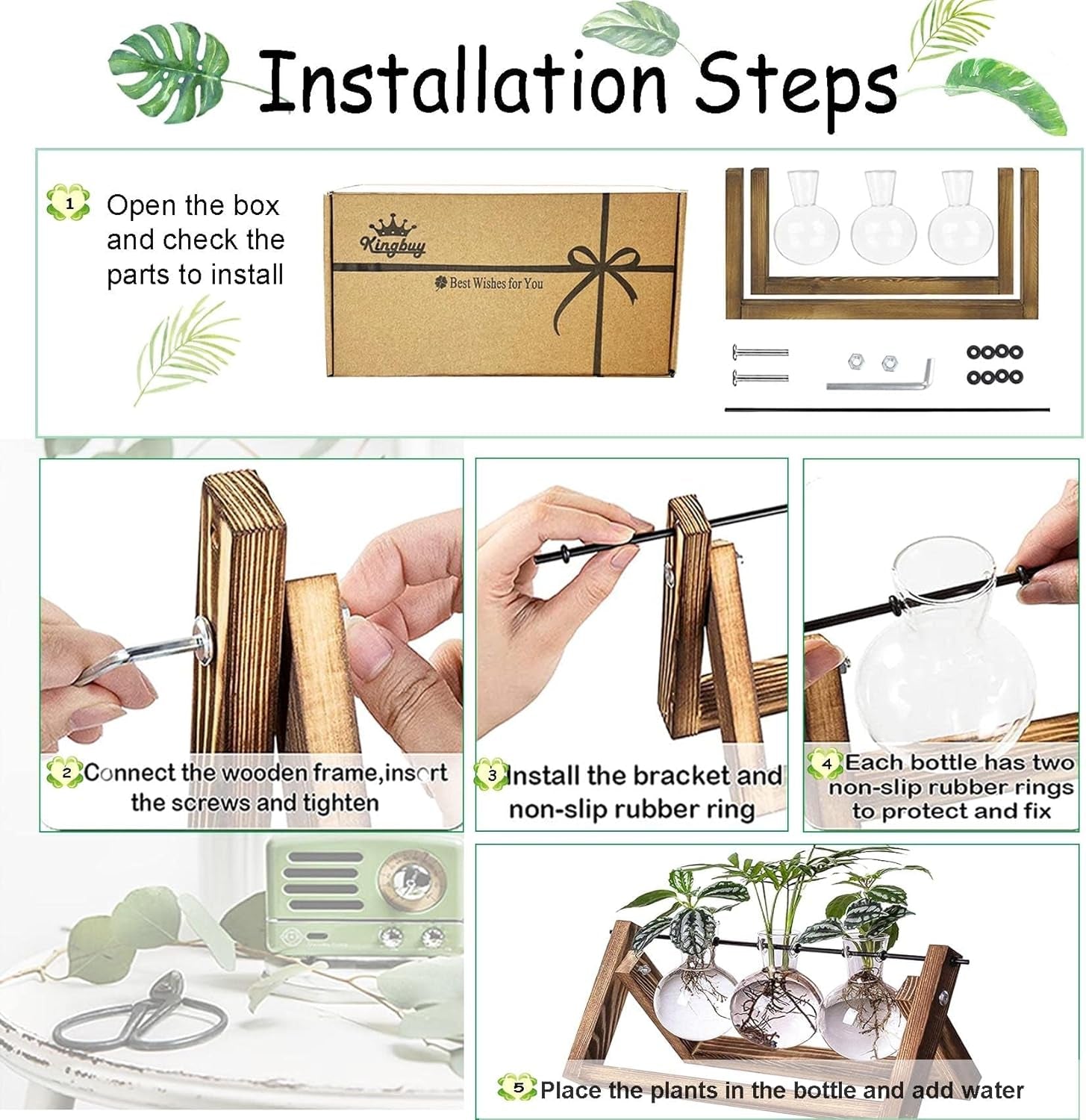 Installation Steps

1 Open the box and check the parts to install

Kingbuy

Best Wishes for You

2 Connect the wooden frame,insert the screws and tighten

3 Install the bracket and non-slip rubber ring

4 Each bottle has two non-slip rubber rings to protect and fix

5 Place the plants in the bottle and add water